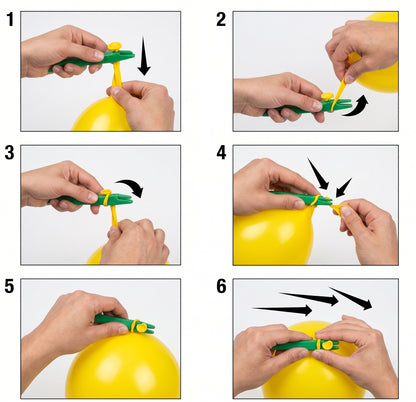 1

2

3

4

5

6