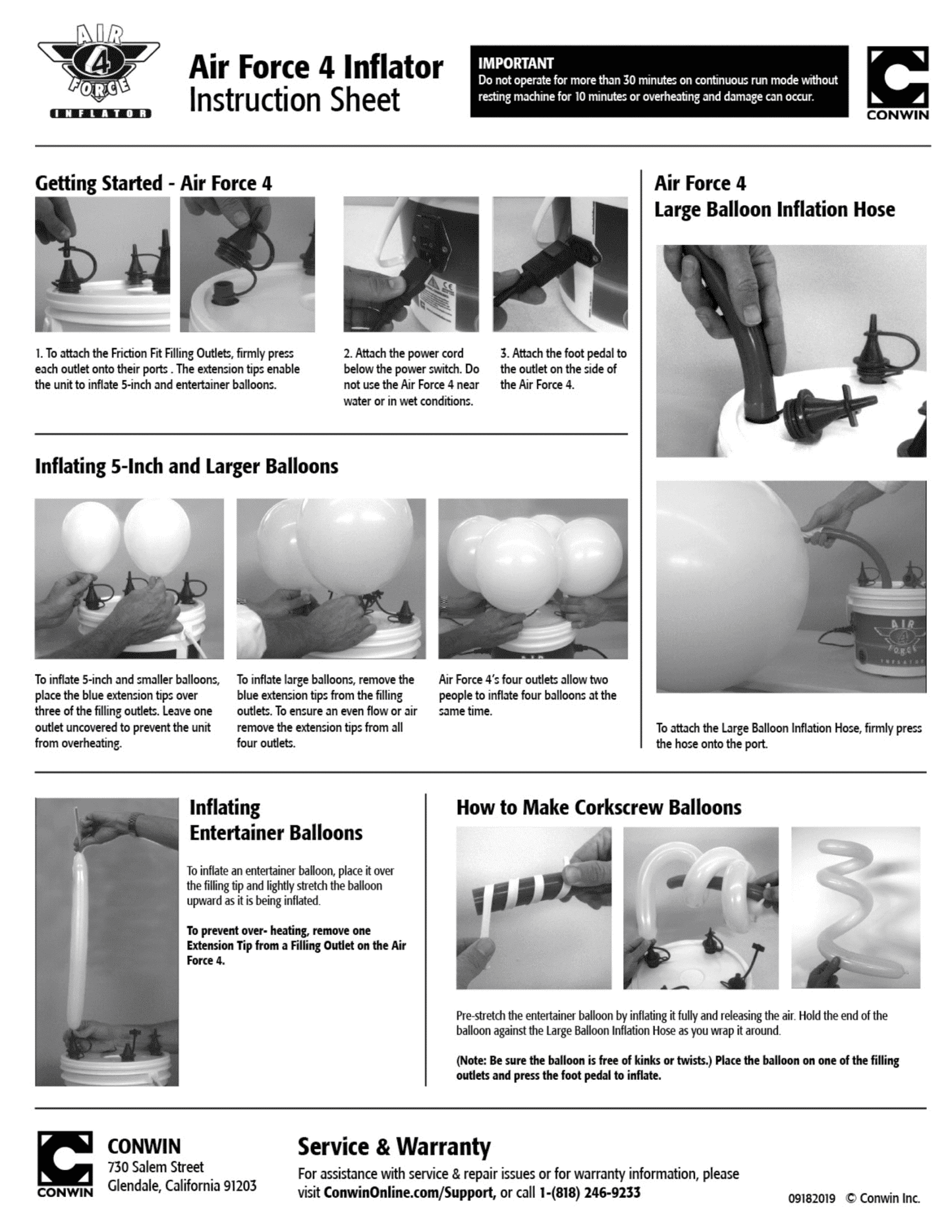 AIR 4 FORCE INFLATOR

Air Force 4 Inflator
Instruction Sheet

IMPORTANT
Do not operate for more than 30 minutes on continuous run mode without resting machine for 10 minutes or overheating and damage can occur.

CONWIN

Getting Started - Air Force 4

1. To attach the Friction Fit Filling Outlets, firmly press each outlet onto their ports . The extension tips enable the unit to inflate 5-inch and entertainer balloons.

2. Attach the power cord below the power switch. Do not use the Air Force 4 near water or in wet conditions.

3. Attach the foot pedal to the outlet on the side of the Air Force 4.

Inflating 5-Inch and Larger Balloons

To inflate 5-inch and smaller balloons, place the blue extension tips over three of the filling outlets. Leave one outlet uncovered to prevent the unit from overheating.

To inflate large balloons, remove the blue extension tips from the filling outlets. To ensure an even flow or air remove the extension tips from all four outlets.

Air Force 4's four outlets allow two people to inflate four balloons at the same time.

Air Force 4
Large Balloon Inflation Hose

AIR 4 FORCE INFLATOR

To attach the Large Balloon Inflation Hose, firmly press the hose onto the port.

Inflating
Entertainer Balloons

To inflate an entertainer balloon, place it over the filling tip and lightly stretch the balloon upward as it is being inflated.

To prevent over- heating, remove one Extension Tip from a Filling Outlet on the Air Force 4.

How to Make Corkscrew Balloons

Pre-stretch the entertainer balloon by inflating it fully and releasing the air. Hold the end of the balloon against the Large Balloon Inflation Hose as you wrap it around.

(Note: Be sure the balloon is free of kinks or twists.) Place the balloon on one of the filling outlets and press the foot pedal to inflate.

CONWIN
CONWIN
730 Salem Street
Glendale, California 91203

Service & Warranty
For assistance with service & repair issues or for warranty information, please visit ConwinOnline.com/Support, or call 1-(818) 246-9233

09182019 © Conwin Inc.